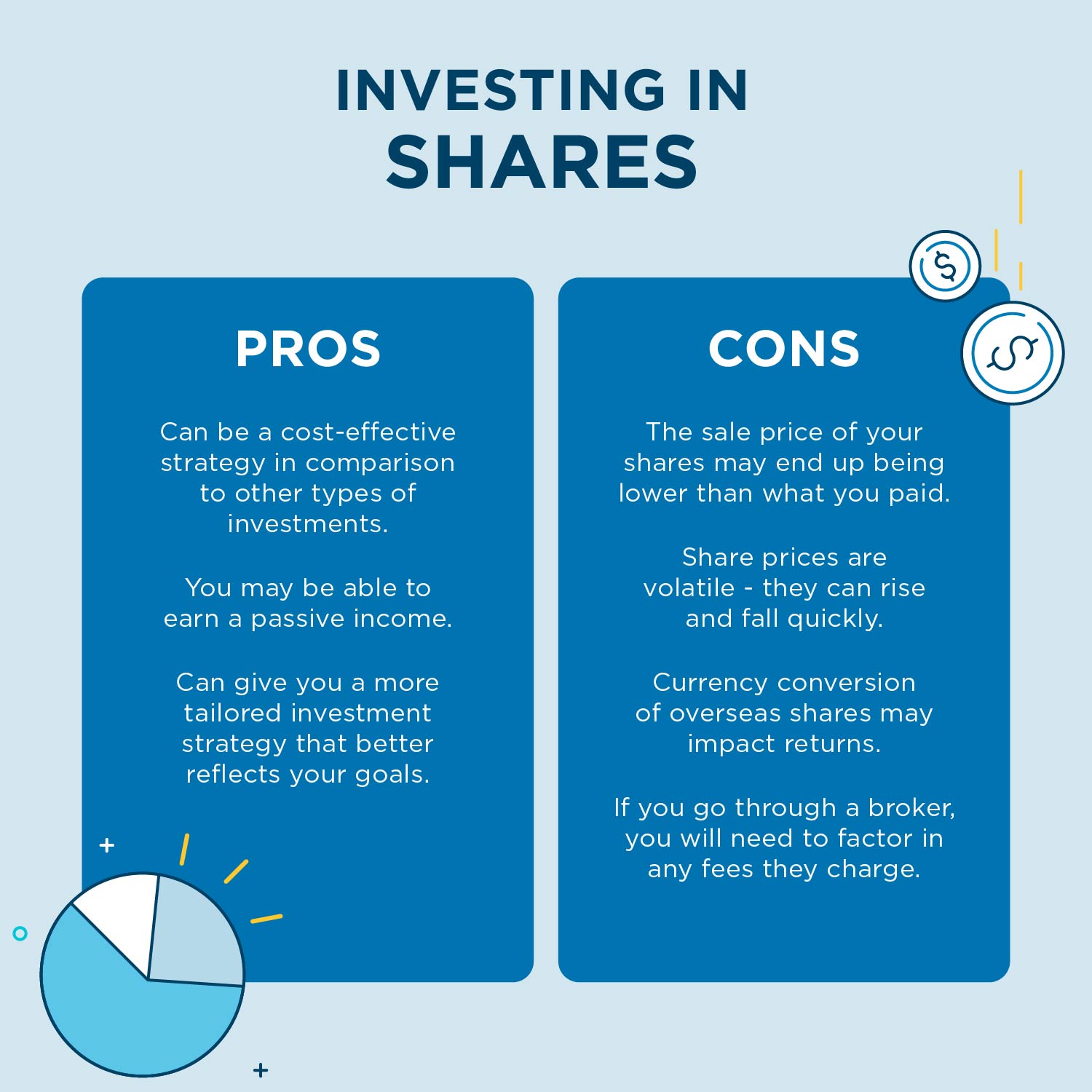 INVESTING IN
SHARES

PROS

Can be a cost-effective strategy in comparison to other types of investments.

You may be able to earn a passive income.

Can give you a more tailored investment strategy that better reflects your goals.

CONS

The sale price of your shares may end up being lower than what you paid.

Share prices are volatile - they can rise and fall quickly.

Currency conversion of overseas shares may impact returns.

If you go through a broker, you will need to factor in any fees they charge.