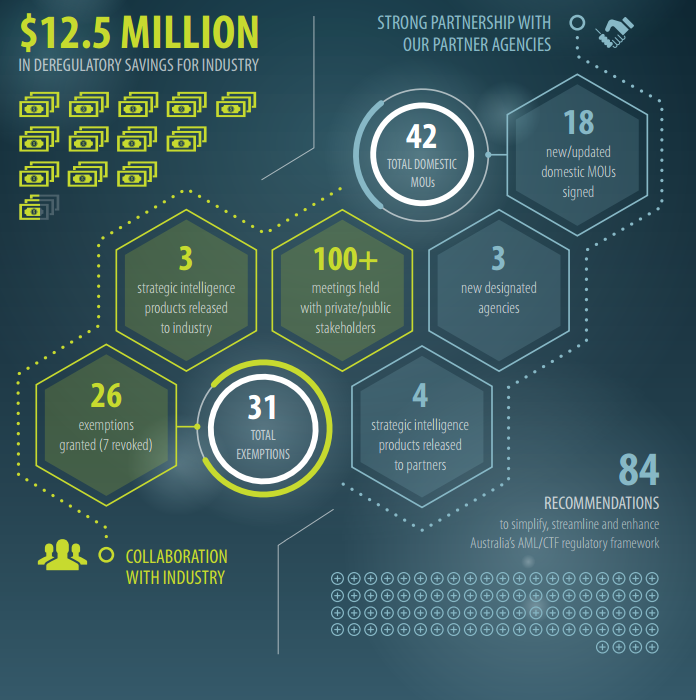 $12.5 MILLION
IN DEREGULATORY SAVINGS FOR INDUSTRY

STRONG PARTNERSHIP WITH OUR PARTNER AGENCIES

42
TOTAL DOMESTIC MOUs

18
new/updated domestic MOUs signed

3
strategic intelligence products released to industry

100+
meetings held with private/public stakeholders

3
new designated agencies

26
exemptions granted (7 revoked)

31
TOTAL EXEMPTIONS

4
strategic intelligence products released to partners

84
RECOMMENDATIONS
to simplify, streamline and enhance Australia's AML/CTF regulatory framework

COLLABORATION WITH INDUSTRY